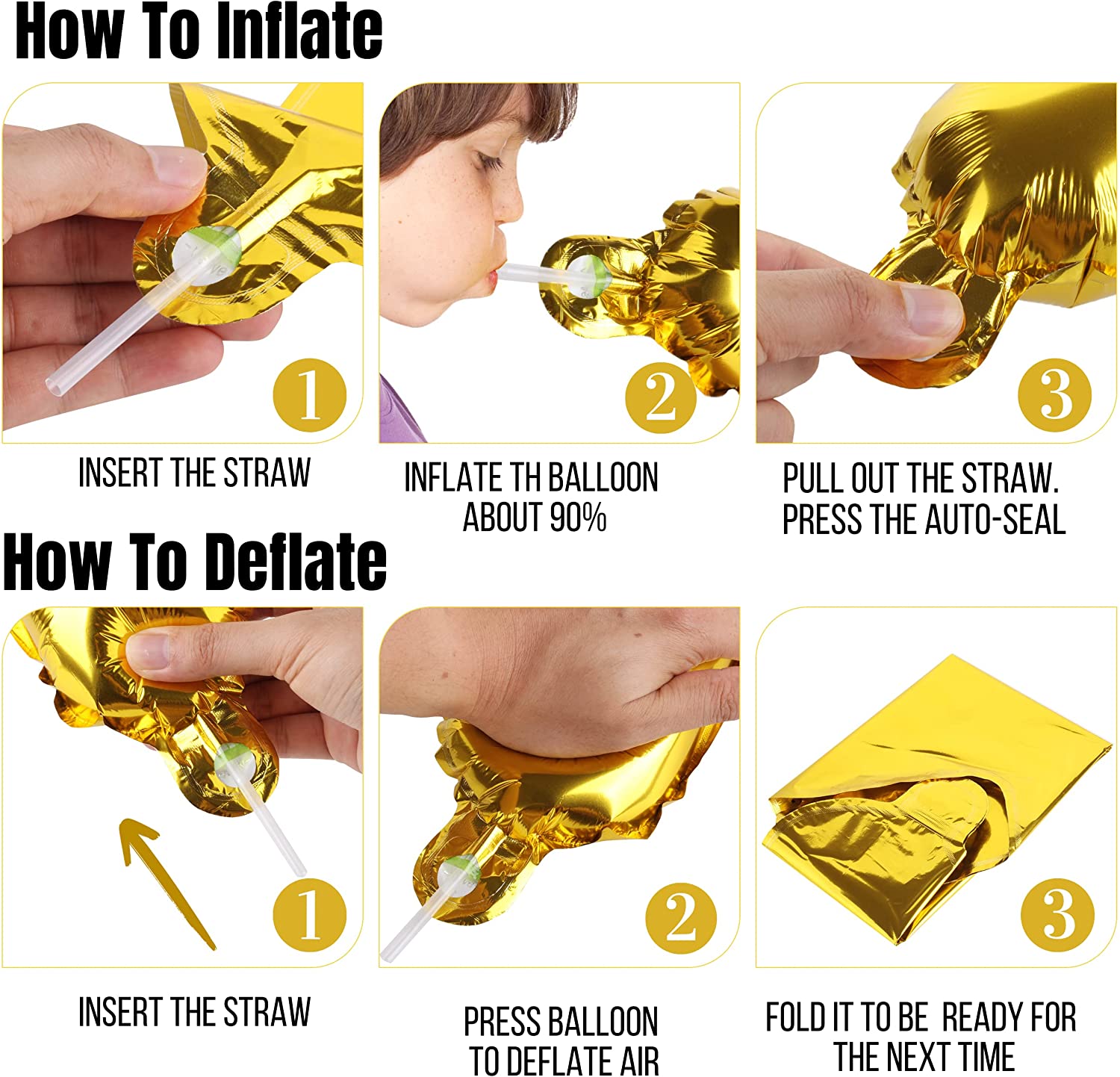 How To Inflate

1

INSERT THE STRAW

2

INFLATE TH BALLOON ABOUT 90%

3

PULL OUT THE STRAW. PRESS THE AUTO-SEAL

How To Deflate

1

INSERT THE STRAW

2

PRESS BALLOON TO DEFLATE AIR

3

FOLD IT TO BE READY FOR THE NEXT TIME